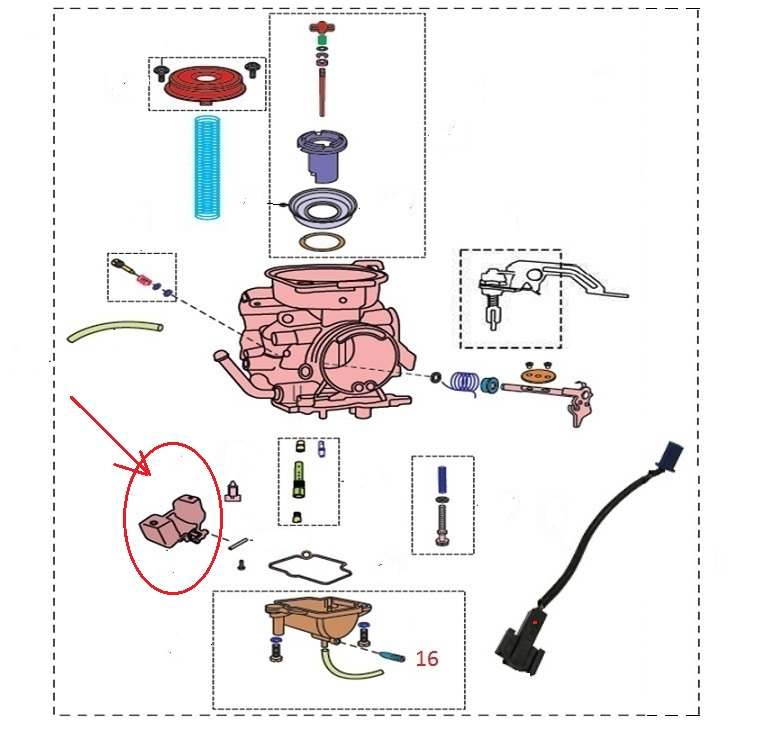 16