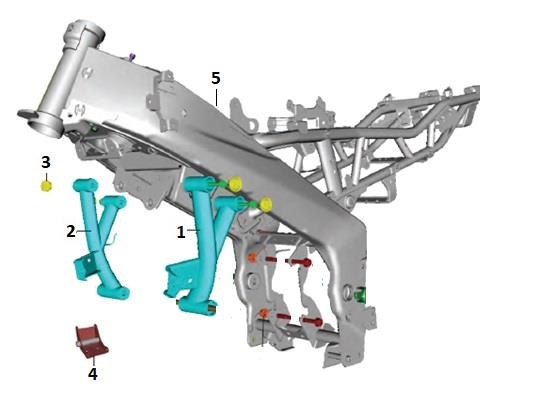 5
3
2
1
4